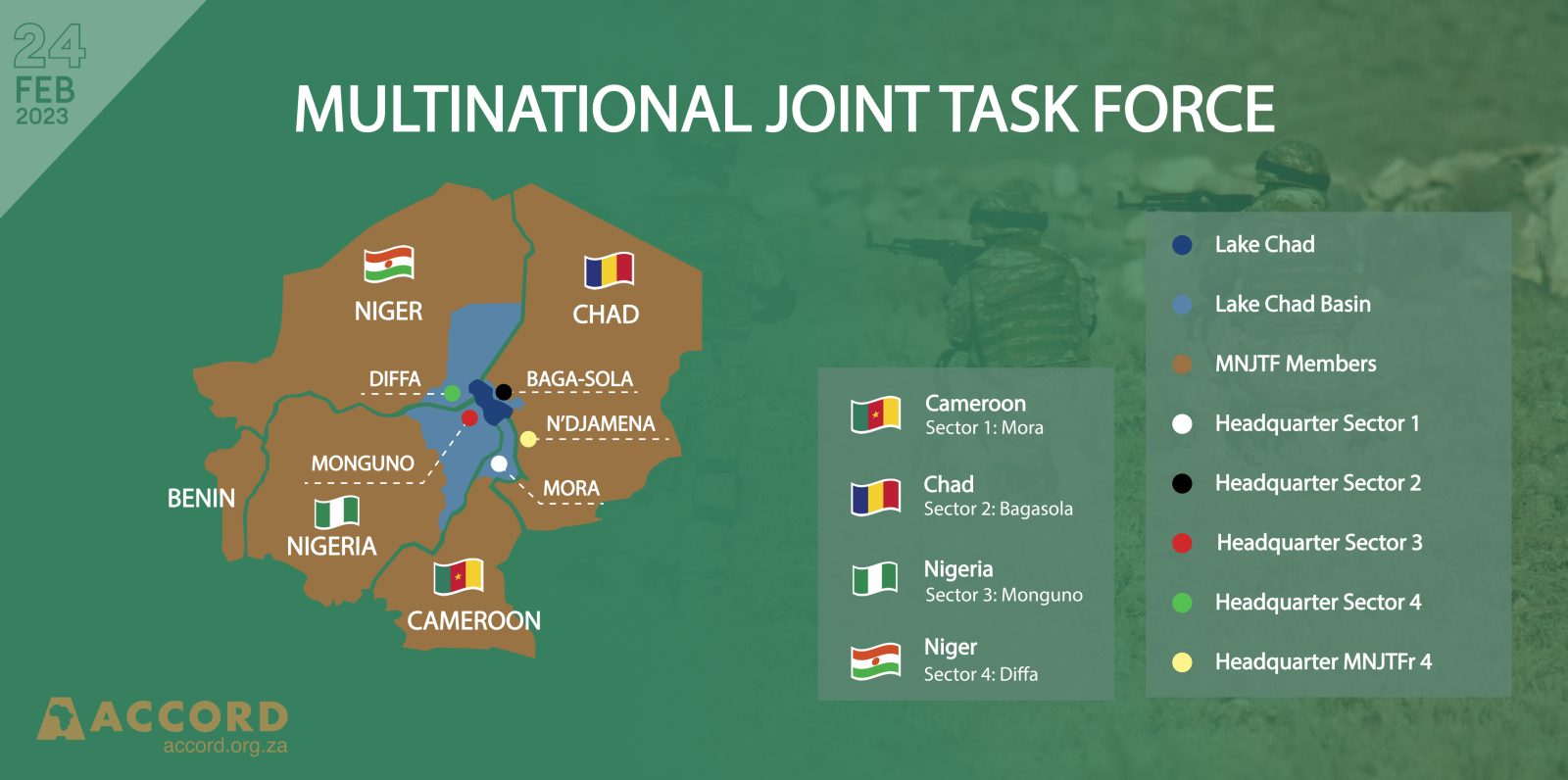 24
FEB
2023

MULTINATIONAL JOINT TASK FORCE

NIGER
CHAD
DIFFA
BAGA-SOLA
N'DJAMENA
MONGUNO
MORA
BENIN
NIGERIA
CAMEROON

Cameroon
Sector 1: Mora

Chad
Sector 2: Bagasola

Nigeria
Sector 3: Monguno

Niger
Sector 4: Diffa

Lake Chad
Lake Chad Basin
MNJTF Members
Headquarter Sector 1
Headquarter Sector 2
Headquarter Sector 3
Headquarter Sector 4
Headquarter MNJTFr 4

ACCORD
accord.org.za